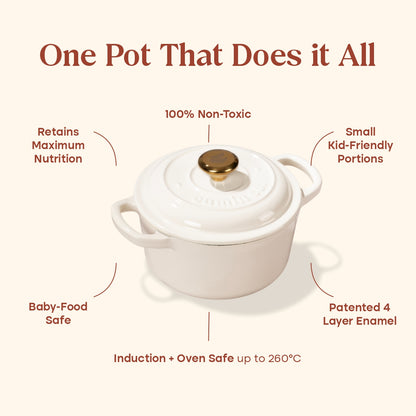 One Pot That Does it All

100% Non-Toxic

Retains Maximum Nutrition

Small Kid-Friendly Portions

Baby-Food Safe

Patented 4 Layer Enamel

Induction + Oven Safe up to 260°C